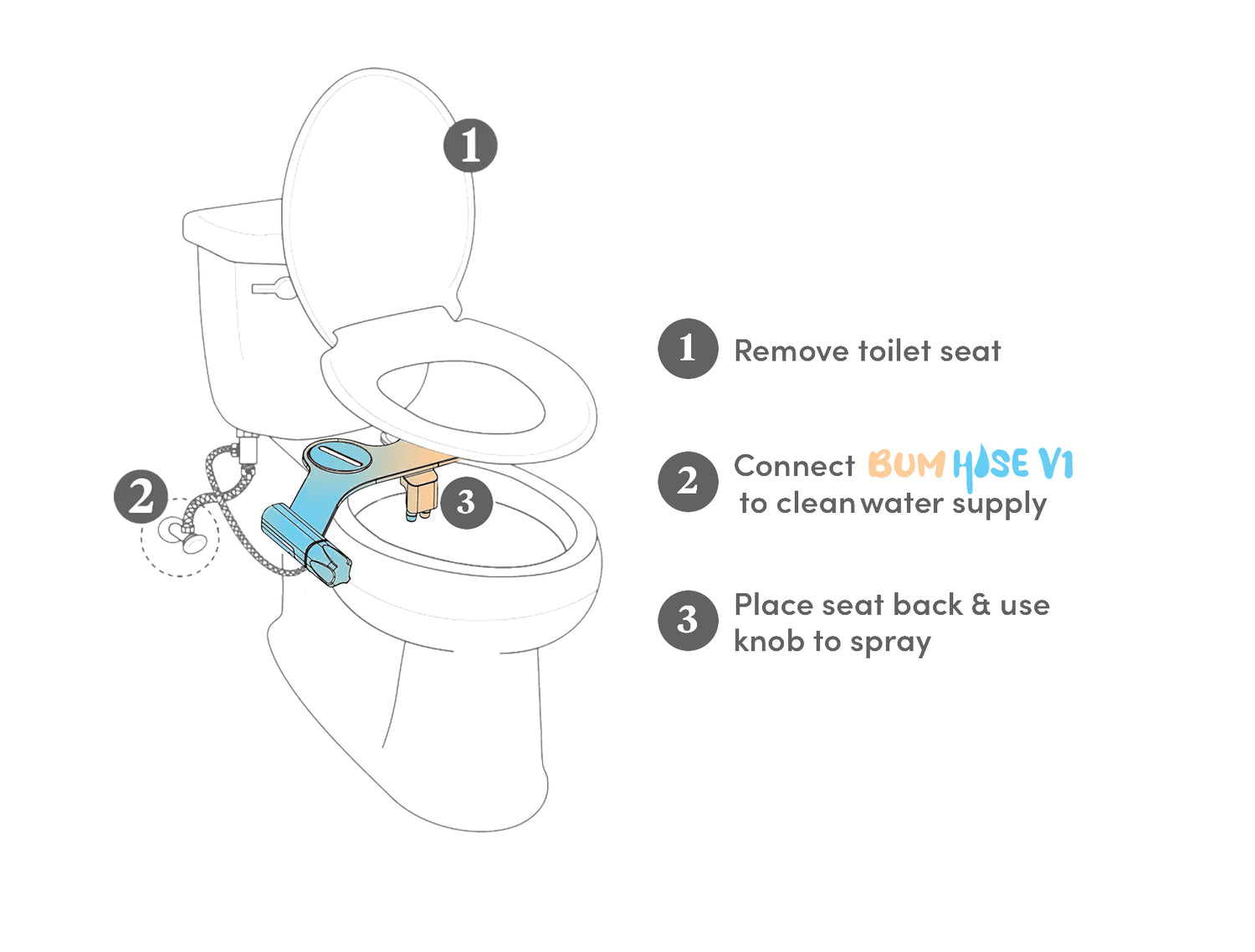 1

2

3

1 Remove toilet seat

2 Connect BUM HOSE V1 to clean water supply

3 Place seat back & use knob to spray