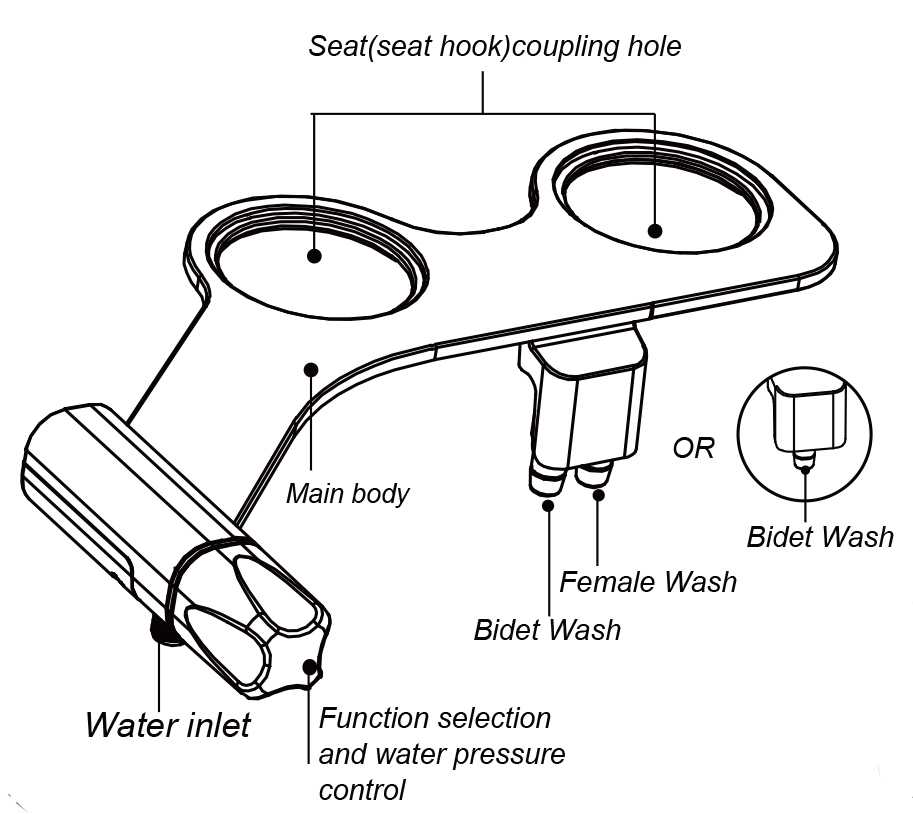 Seat(seat hook)coupling hole

Main body

OR

Bidet Wash

Female Wash

Bidet Wash

Water inlet

Function selection and water pressure control